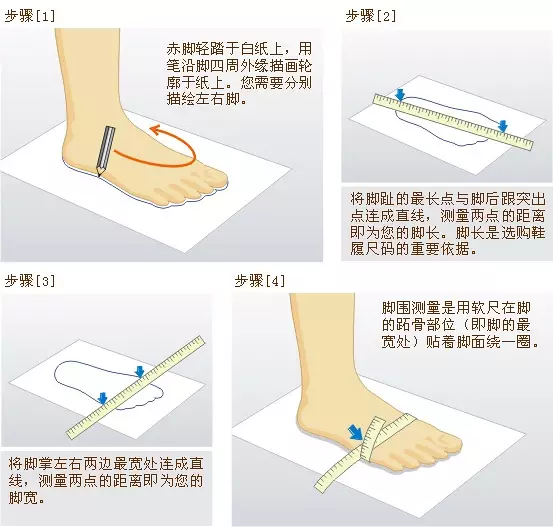 步骤[1]

赤脚轻踏于白纸上，用笔沿脚四周外缘描画轮廓于纸上。您需要分别描绘左右脚。

步骤[2]

将脚趾的最长点与脚后跟突出点连成直线，测量两点的距离即为您的脚长。脚长是选购鞋履尺码的重要依据。

步骤[3]

将脚掌左右两边最宽处连成直线，测量两点的距离即为您的脚宽。

步骤[4]

脚围测量是用软尺在脚的跖骨部位（即脚的最宽处）贴着脚面绕一圈。