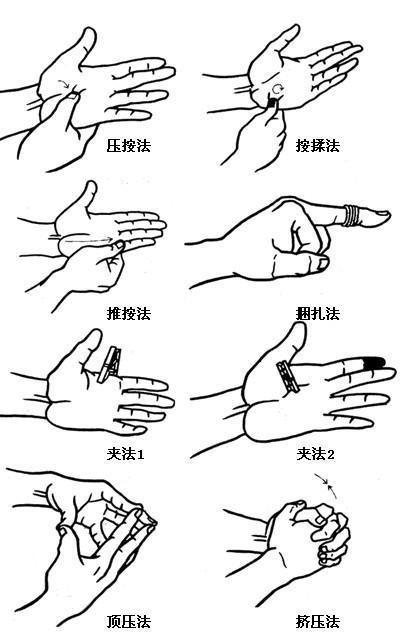 压按法

按揉法

推按法

捆扎法

夹法1

夹法2

顶压法

挤压法