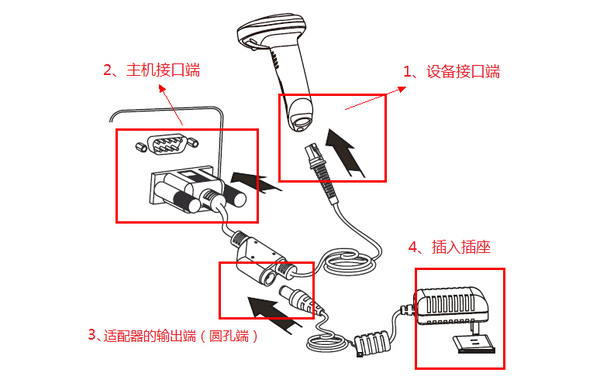 2、主机接口端

1、设备接口端

4、插入插座

3、适配器的输出端（圆孔端）