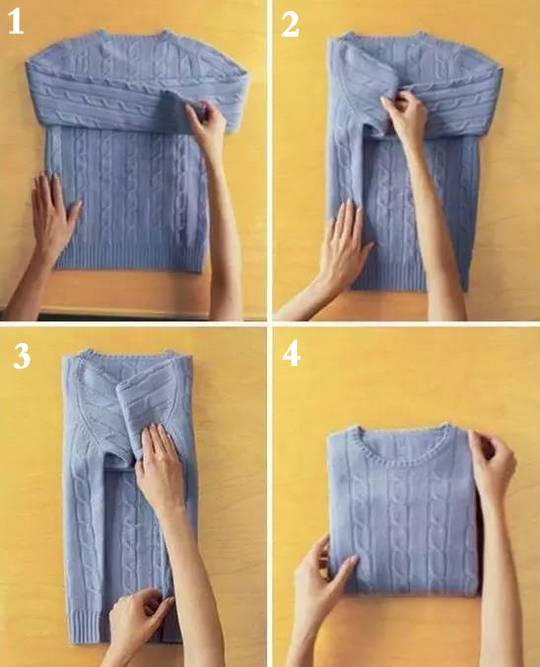 1
2
3
4