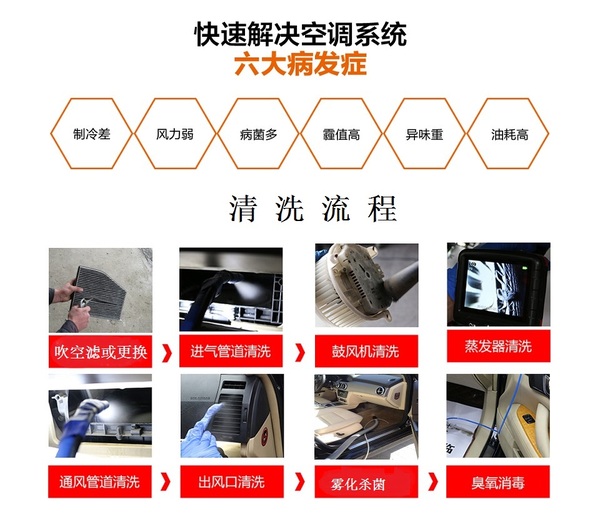 快速解决空调系统
六大病发症

制冷差

风力弱

病菌多

霾值高

异味重

油耗高

清 洗 流 程

吹空滤或更换

进气管道清洗

鼓风机清洗

蒸发器清洗

通风管道清洗

出风口清洗

雾化杀菌

臭氧消毒