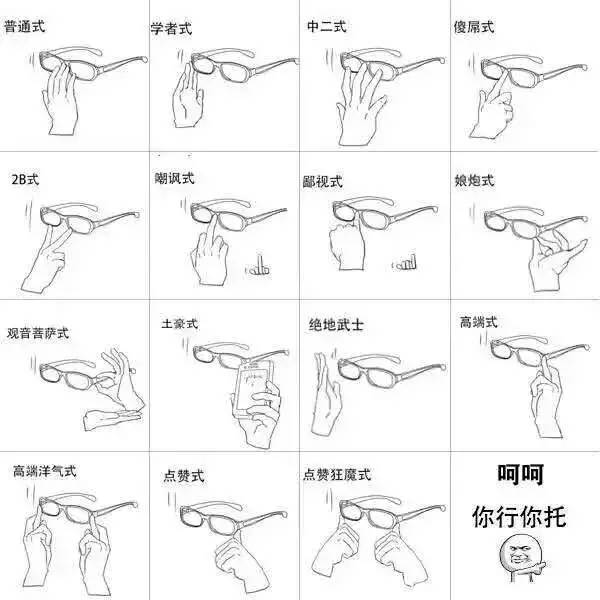 普通式

学者式

中二式

傻屌式

2B式

嘲讽式

鄙视式

娘炮式

观音菩萨式

土豪式

绝地武士

高端式

高端洋气式

点赞式

点赞狂魔式

呵呵

你行你托