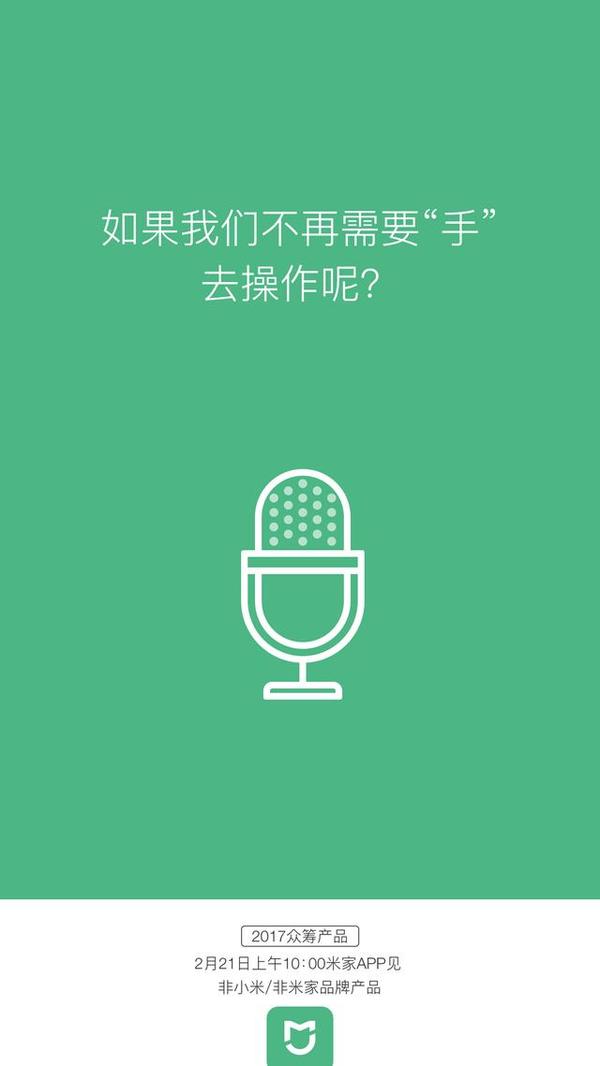 如果我们不再需要“手”
去操作呢?

2017众筹产品
2月21日上午10:00米家APP见
非小米/非米家品牌产品