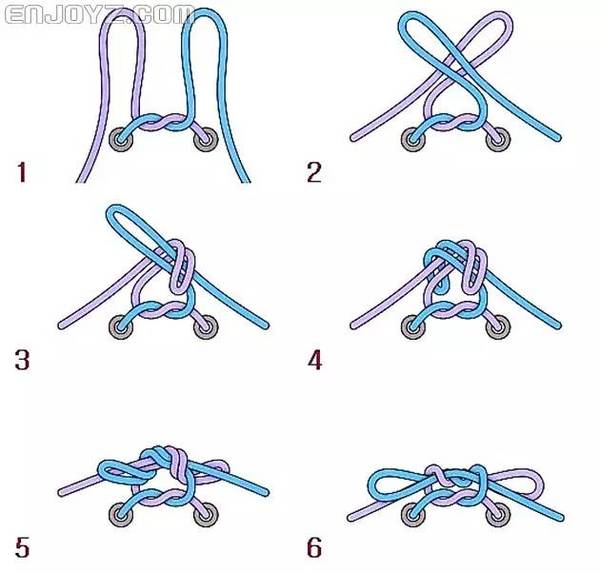 ENJOYZ.COM

1

2

3

4

5

6