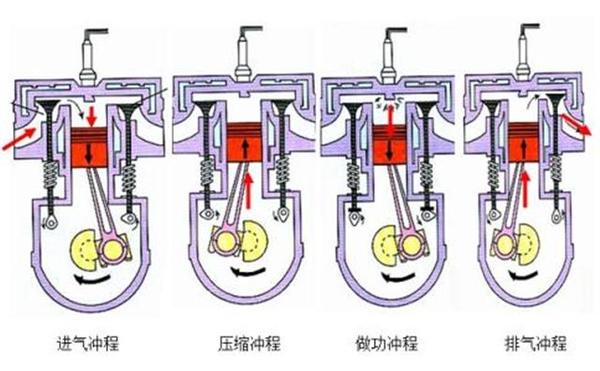 进气冲程

压缩冲程

做功冲程

排气冲程