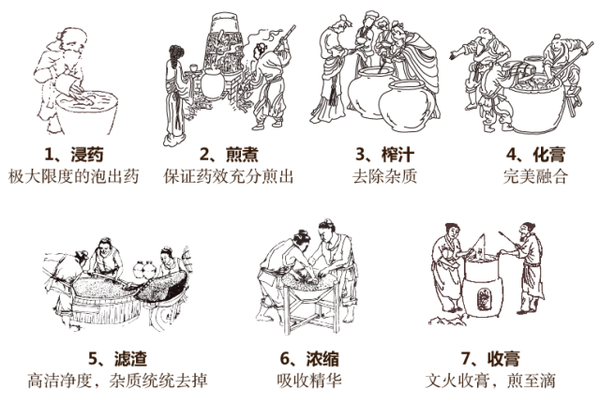 1、浸药
极大限度的泡出药

2、煎煮
保证药效充分煎出

3、榨汁
去除杂质

4、化膏
完美融合

5、滤渣
高洁净度，杂质统统去掉

6、浓缩
吸收精华

7、收膏
文火收膏，煎至滴